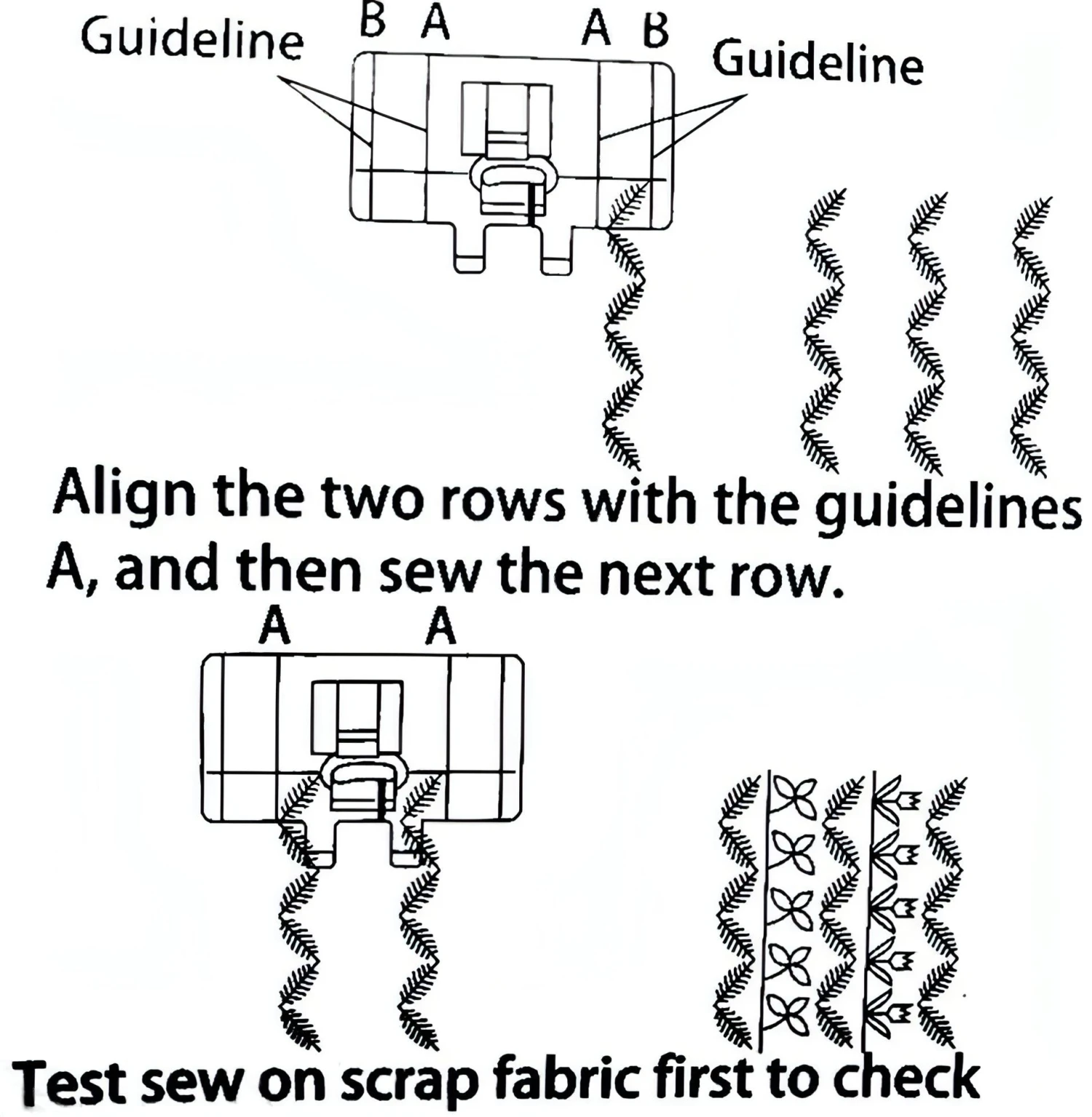 Guideline B A A B Guideline

Align the two rows with the guidelines A, and then sew the next row.

A A

Test sew on scrap fabric first to check